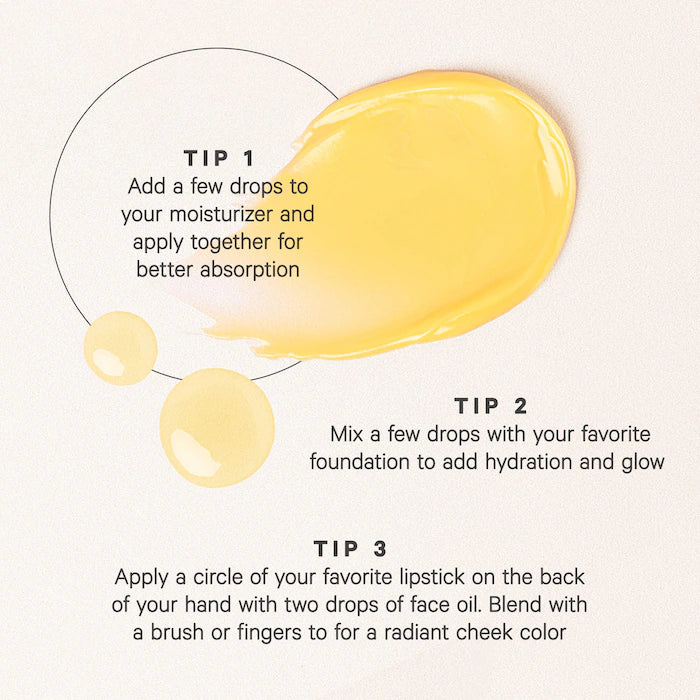 TIP 1
Add a few drops to your moisturizer and apply together for better absorption

TIP 2
Mix a few drops with your favorite foundation to add hydration and glow

TIP 3
Apply a circle of your favorite lipstick on the back of your hand with two drops of face oil. Blend with a brush or fingers to for a radiant cheek color