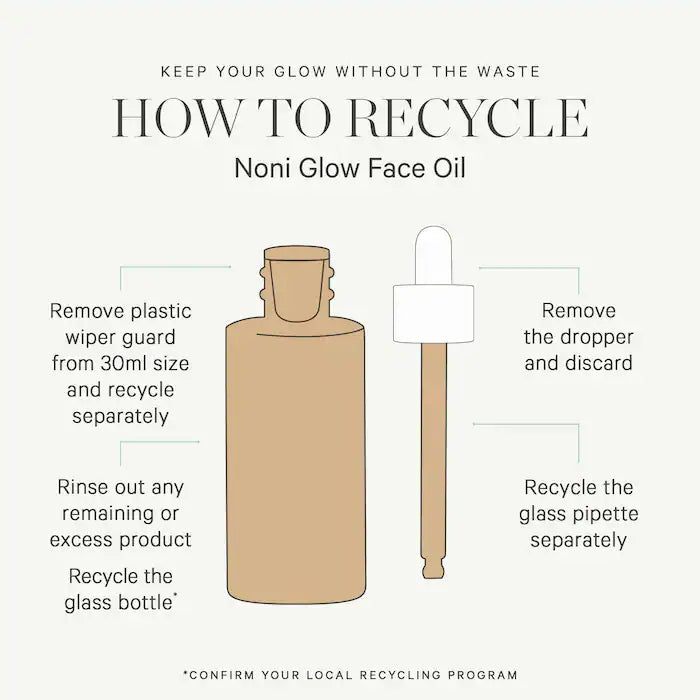 KEEP YOUR GLOW WITHOUT THE WASTE

HOW TO RECYCLE

Noni Glow Face Oil

Remove plastic wiper guard from 30ml size and recycle separately

Rinse out any remaining or excess product

Recycle the glass bottle*

Remove the dropper and discard

Recycle the glass pipette separately

*CONFIRM YOUR LOCAL RECYCLING PROGRAM